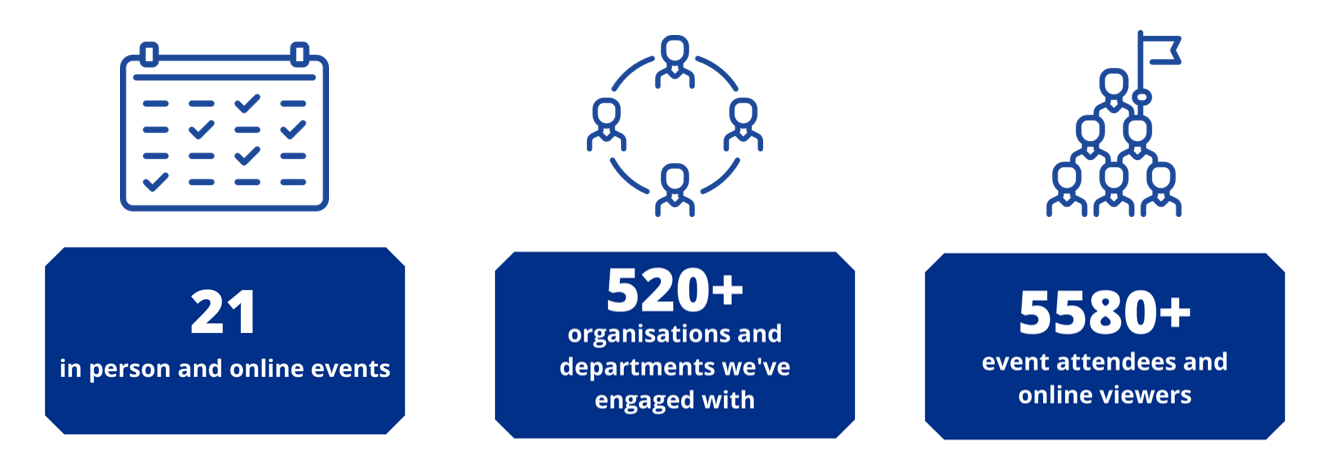 21
in person and online events

520+
organisations and departments we've engaged with

5580+
event attendees and online viewers