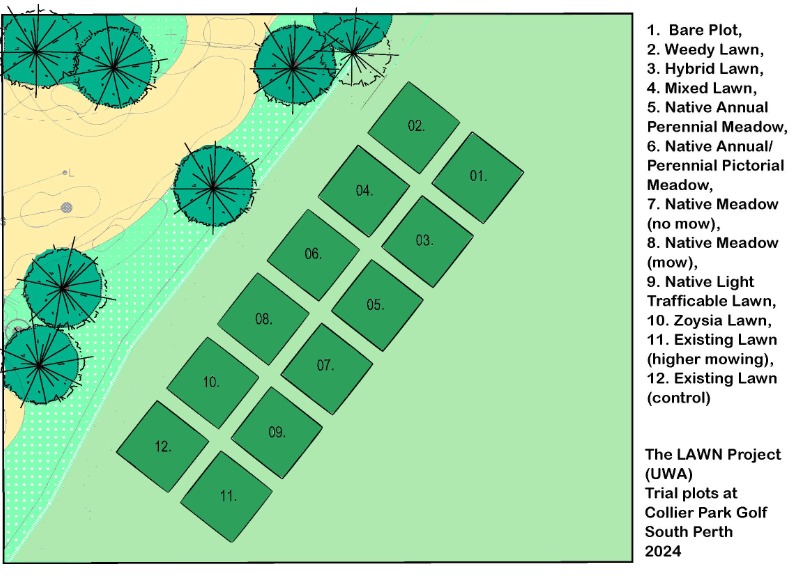 02.

01.

04.

03.

06.

05.

08.

07.

10.

09.

12.

11.

1. Bare Plot,
2. Weedy Lawn,
3. Hybrid Lawn,
4. Mixed Lawn,
5. Native Annual Perennial Meadow,
6. Native Annual/ Perennial Pictorial Meadow,
7. Native Meadow (no mow),
8. Native Meadow (mow),
9. Native Light Trafficable Lawn,
10. Zoysia Lawn,
11. Existing Lawn (higher mowing),
12. Existing Lawn (control)

The LAWN Project (UWA)
Trial plots at Collier Park Golf South Perth
2024