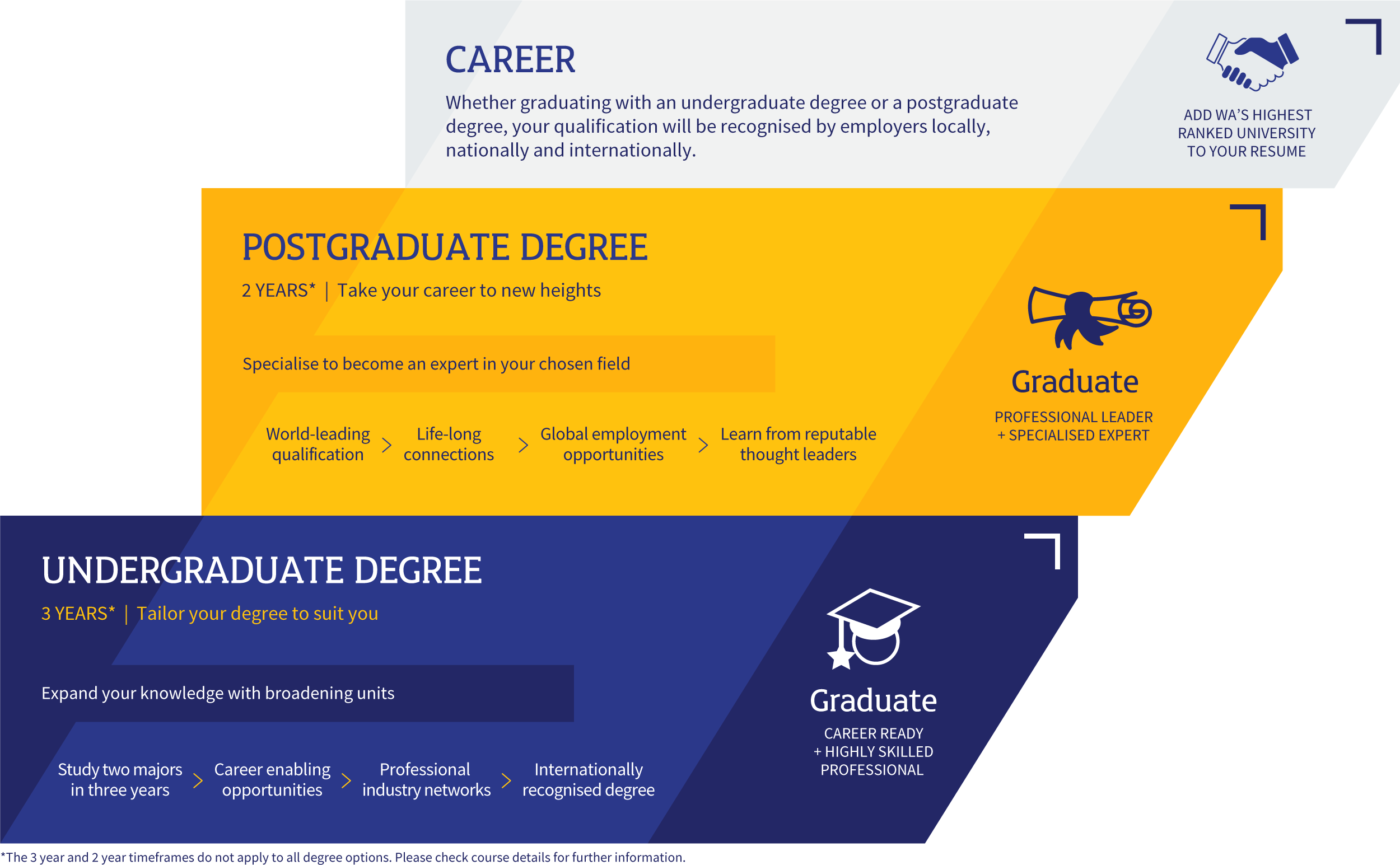 CAREER

Whether graduating with an undergraduate degree or a postgraduate degree, your qualification will be recognised by employers locally, nationally and internationally.

ADD WA'S HIGHEST RANKED UNIVERSITY TO YOUR RESUME

POSTGRADUATE DEGREE

2 YEARS* | Take your career to new heights

Specialise to become an expert in your chosen field

World-leading qualification > Life-long connections > Global employment opportunities > Learn from reputable thought leaders

Graduate

PROFESSIONAL LEADER + SPECIALISED EXPERT

UNDERGRADUATE DEGREE

3 YEARS* | Tailor your degree to suit you

Expand your knowledge with broadening units

Study two majors in three years > Career enabling opportunities > Professional industry networks > Internationally recognised degree

Graduate

CAREER READY + HIGHLY SKILLED PROFESSIONAL

*The 3 year and 2 year timeframes do not apply to all degree options. Please check course details for further information.