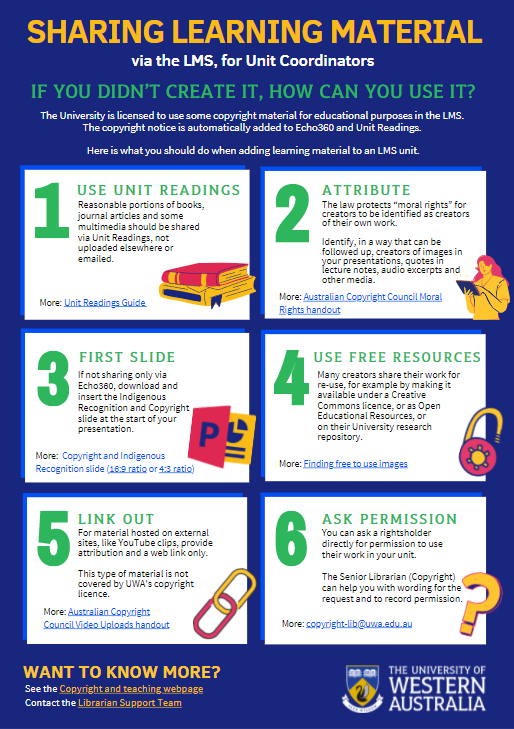 SHARING LEARNING MATERIAL
via the LMS, for Unit Coordinators

IF YOU DIDN'T CREATE IT, HOW CAN YOU USE IT?

The University is licensed to use some copyright material for educational purposes in the LMS. The copyright notice is automatically added to Echo360 and Unit Readings.

Here is what you should do when adding learning material to an LMS unit.

1 USE UNIT READINGS
Reasonable portions of books, journal articles and some multimedia should be shared via Unit Readings, not uploaded elsewhere or emailed.

More: Unit Readings Guide

2 ATTRIBUTE
The law protects "moral rights" for creators to be identified as creators of their own work.

Identify, in a way that can be followed up, creators of images in your presentations, quotes in lecture notes, audio excerpts and other media.

More: Australian Copyright Council Moral Rights handout

3 FIRST SLIDE
If not sharing only via Echo360, download and insert the Indigenous Recognition and Copyright slide at the start of your presentation.

More: Copyright and Indigenous Recognition slide (16:9 ratio or 4:3 ratio)

4 USE FREE RESOURCES
Many creators share their work for re-use, for example by making it available under a Creative Commons licence, or as Open Educational Resources, or on their University research repository.

More: Finding free to use images

5 LINK OUT
For material hosted on external sites, like YouTube clips, provide attribution and a web link only.

This type of material is not covered by UWA's copyright licence.

More: Australian Copyright Council Video Uploads handout

6 ASK PERMISSION
You can ask a rightsholder directly for permission to use their work in your unit.

The Senior Librarian (Copyright) can help you with wording for the request and to record permission.

More: copyright-lib@uwa.edu.au

WANT TO KNOW MORE?
See the Copyright and teaching webpage
Contact the Librarian Support Team

THE UNIVERSITY OF WESTERN AUSTRALIA